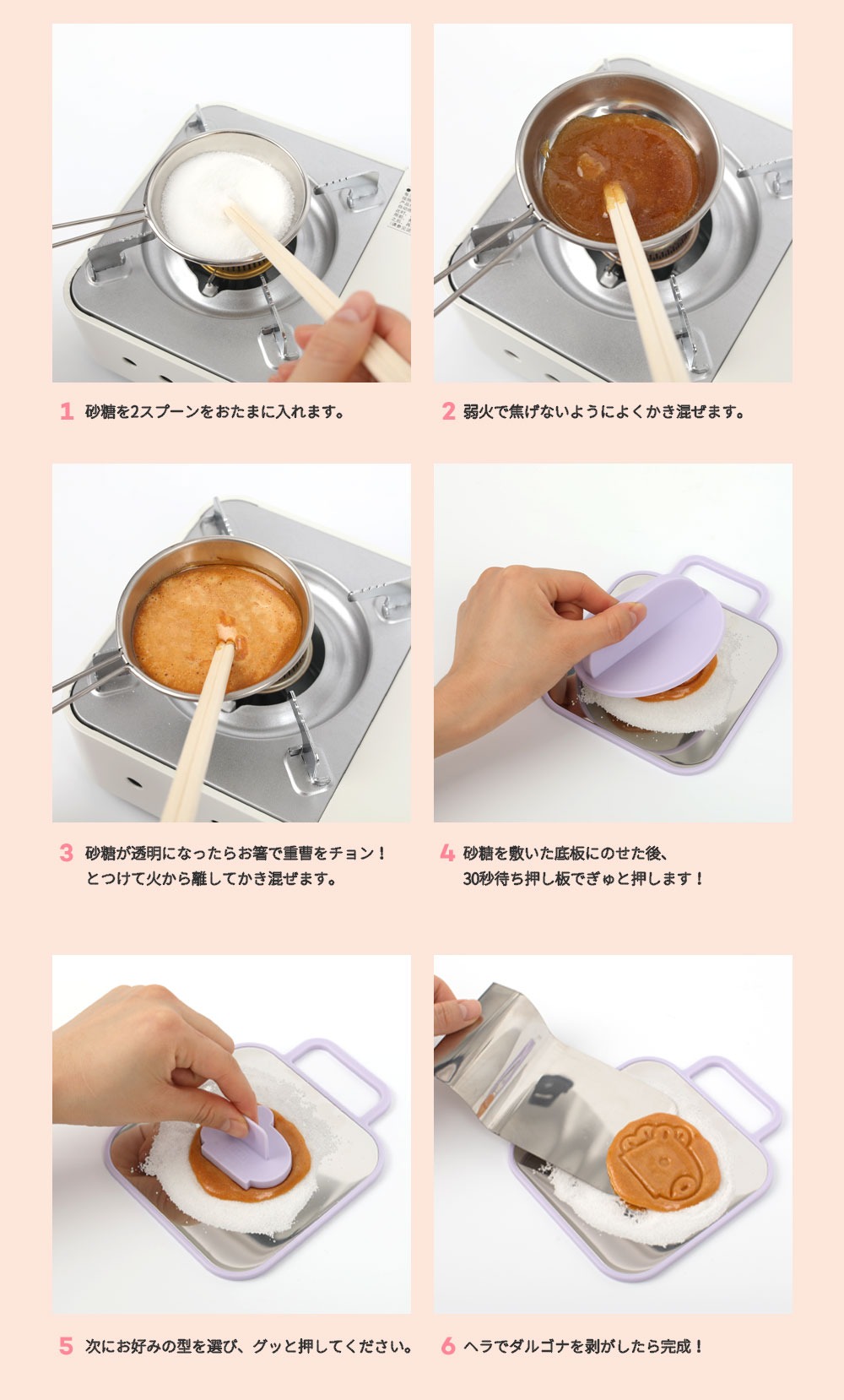 1 砂糖を2スプーンをおたまに入れます。

2 弱火で焦げないようによくかき混ぜます。

3 砂糖が透明になったらお箸で重曹をチョン！とつけて火から離してかき混ぜます。

4 砂糖を敷いた底板にのせた後、30秒待ち押し板でぎゅと押します！

5 次にお好みの型を選び、グッと押してください。

6 ヘラでダルゴナを剥がしたら完成！