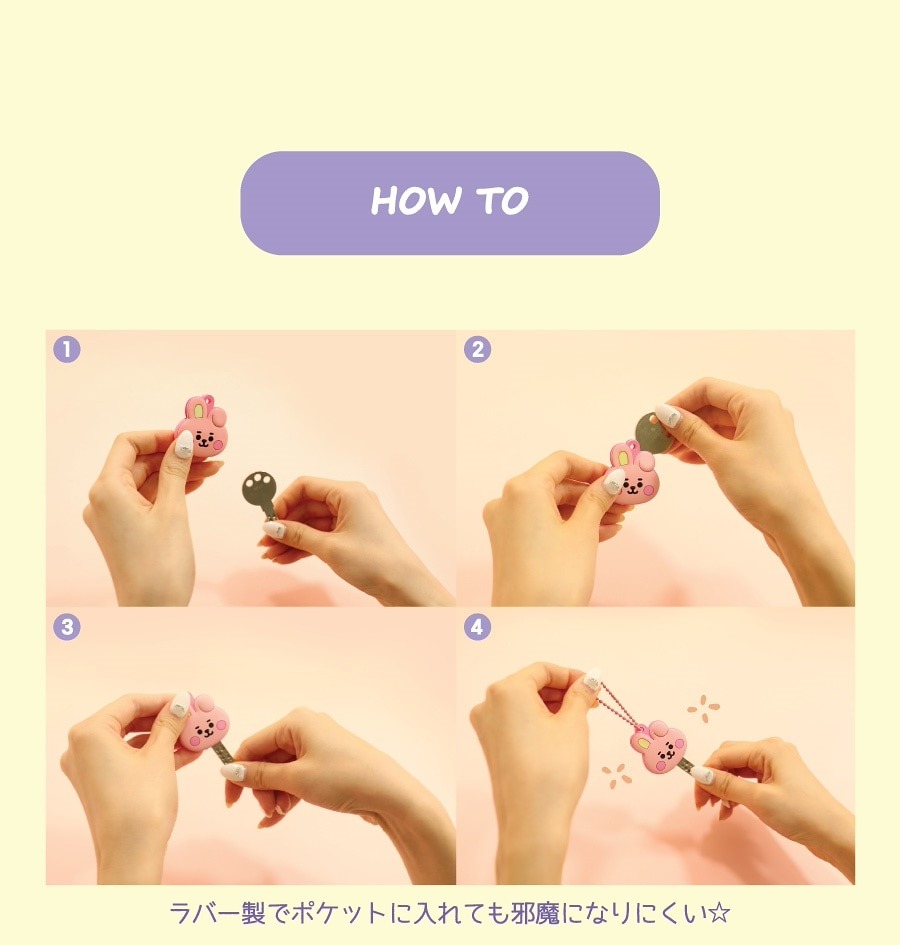 HOW TO

1

2

3

4

ラバー製でポケットに入れても邪魔になりにくい☆